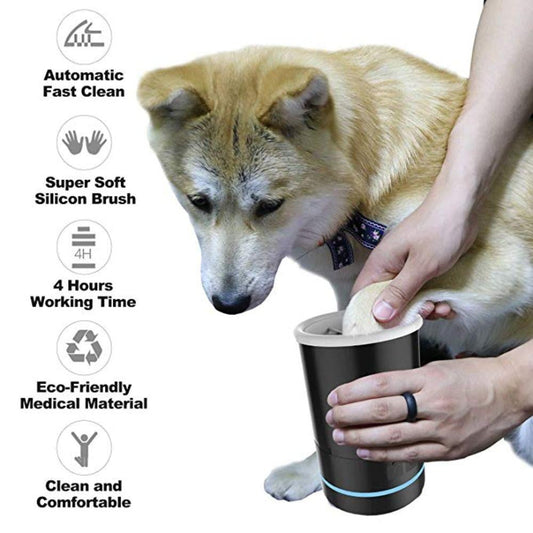 Automatic Fast Clean

Super Soft Silicon Brush

4H

4 Hours Working Time

Eco-Friendly Medical Material

Clean and Comfortable