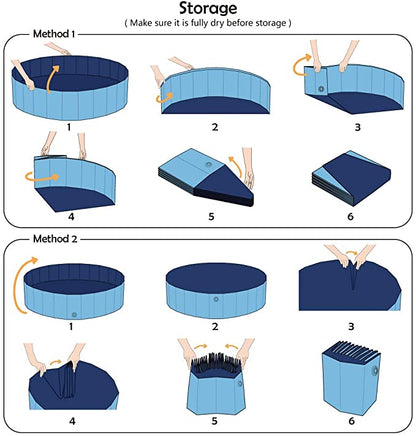 Storage
( Make sure it is fully dry before storage )

Method 1

1

2

3

4

5

6

Method 2

1

2

3

4

5

6