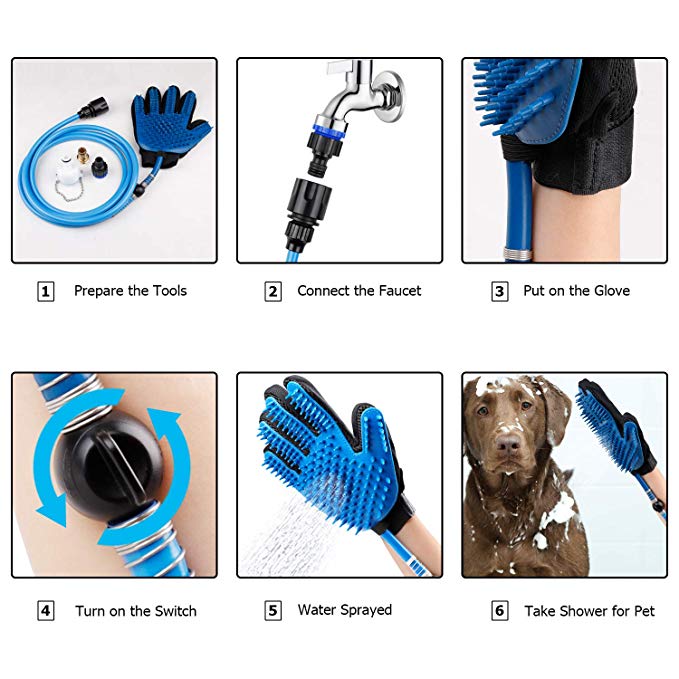 1 Prepare the Tools

2 Connect the Faucet

3 Put on the Glove

4 Turn on the Switch

5 Water Sprayed

6 Take Shower for Pet