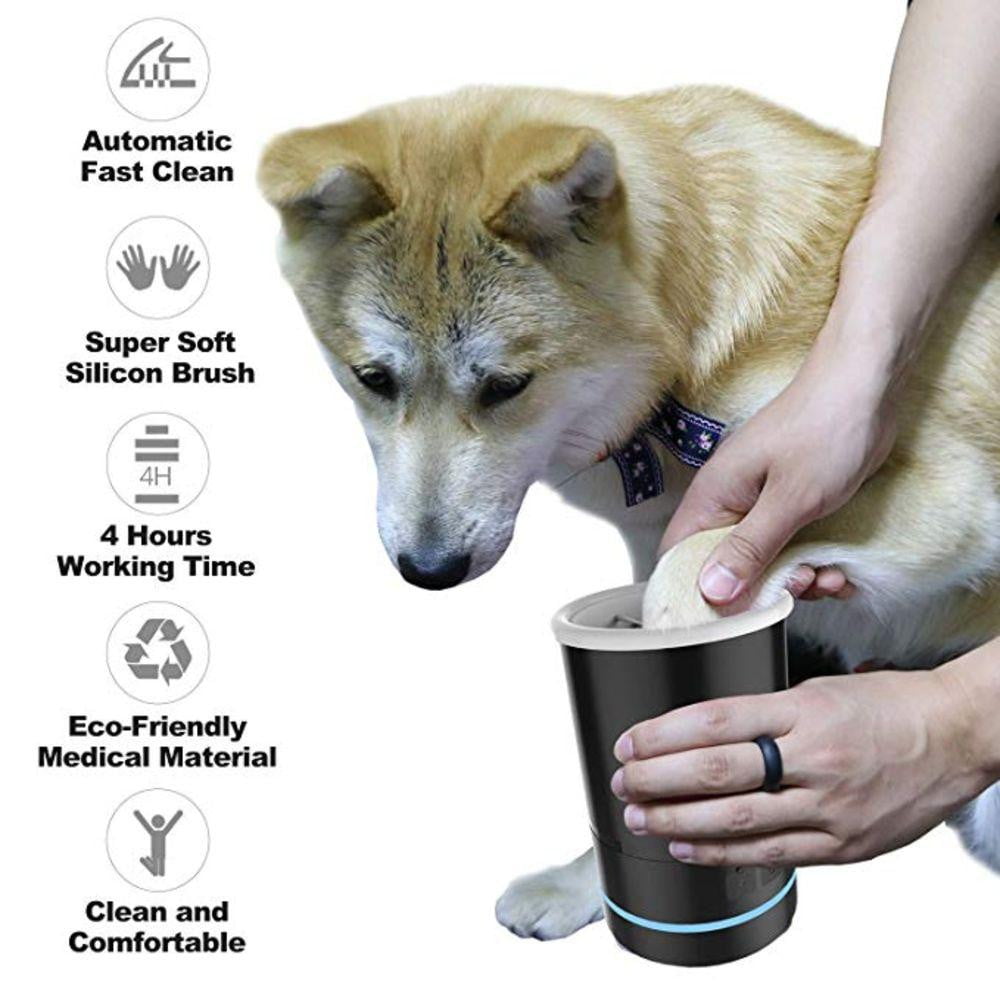 Automatic
Fast Clean

Super Soft
Silicon Brush

4H

4 Hours
Working Time

Eco-Friendly
Medical Material

Clean and
Comfortable