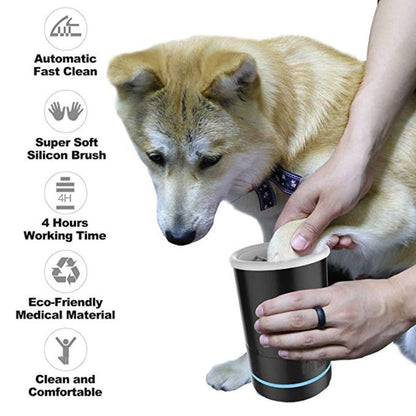 Automatic Fast Clean

Super Soft Silicon Brush

4H

4 Hours Working Time

Eco-Friendly Medical Material

Clean and Comfortable