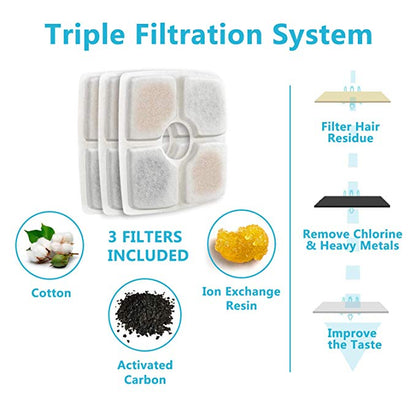 Triple Filtration System

3 FILTERS INCLUDED

Cotton

Activated Carbon

Ion Exchange Resin

Filter Hair Residue

Remove Chlorine & Heavy Metals

Improve the Taste