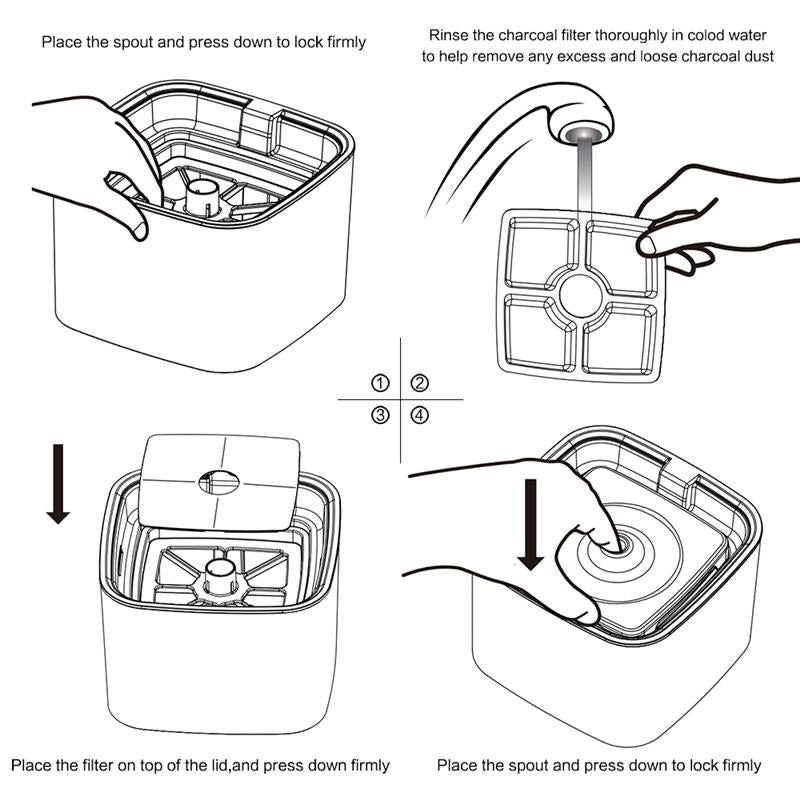 Place the spout and press down to lock firmly

Rinse the charcoal filter thoroughly in colod water to help remove any excess and loose charcoal dust

① ②
③ ④

Place the filter on top of the lid,and press down firmly

Place the spout and press down to lock firmly