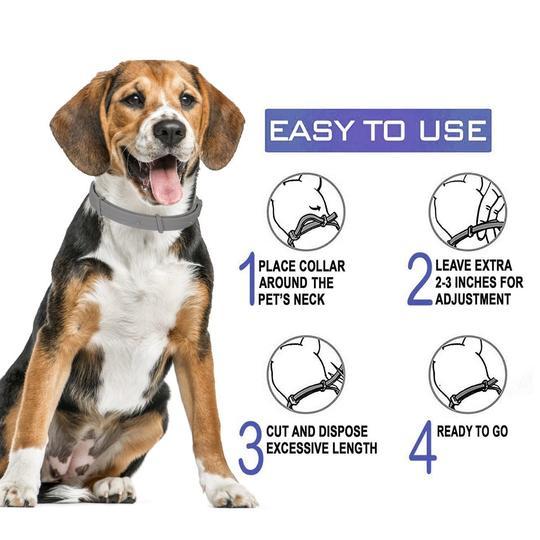 EASY TO USE

1 PLACE COLLAR AROUND THE PET'S NECK

2 LEAVE EXTRA 2-3 INCHES FOR ADJUSTMENT

3 CUT AND DISPOSE EXCESSIVE LENGTH

4 READY TO GO