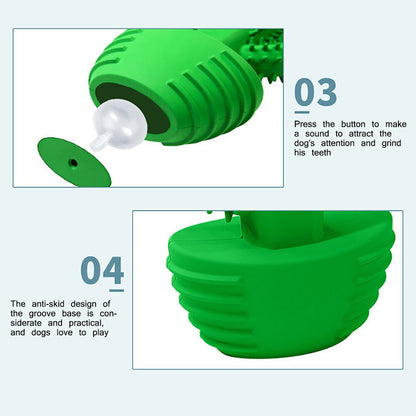 03

Press the button to make a sound to attract the dog's attention and grind his teeth

04

The anti-skid design of the groove base is considerate and practical, and dogs love to play