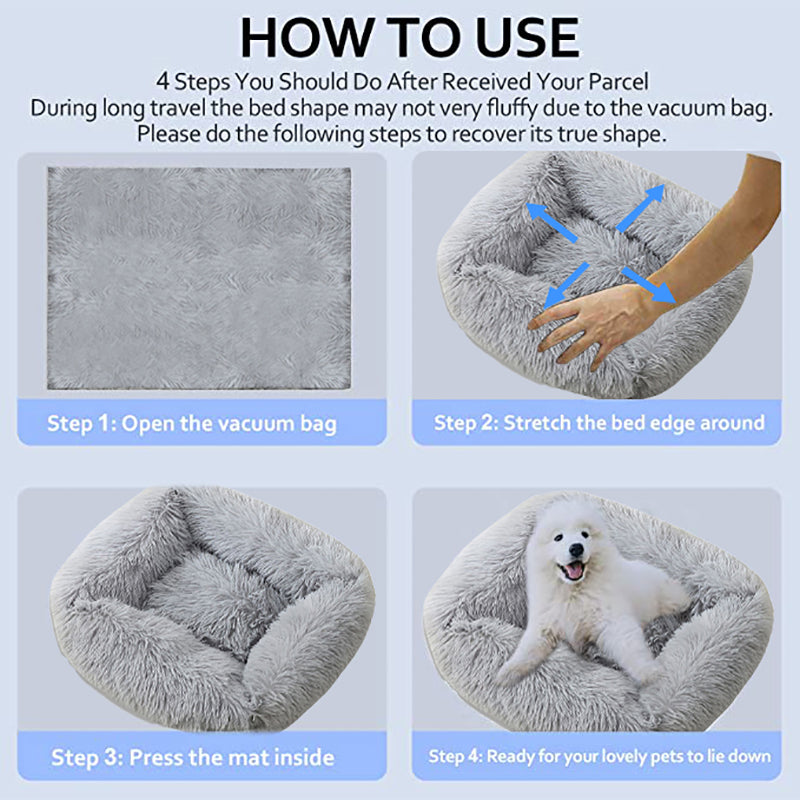 HOW TO USE

4 Steps You Should Do After Received Your Parcel
During long travel the bed shape may not very fluffy due to the vacuum bag.
Please do the following steps to recover its true shape.

Step 1: Open the vacuum bag

Step 2: Stretch the bed edge around

Step 3: Press the mat inside

Step 4: Ready for your lovely pets to lie down