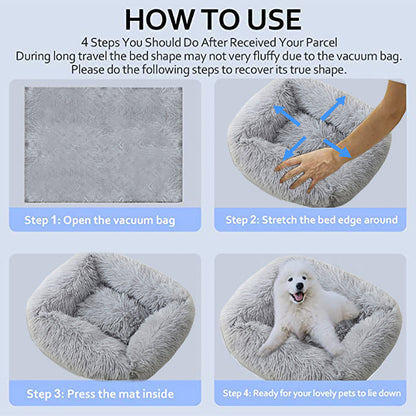 HOW TO USE

4 Steps You Should Do After Received Your Parcel
During long travel the bed shape may not very fluffy due to the vacuum bag.
Please do the following steps to recover its true shape.

Step 1: Open the vacuum bag

Step 2: Stretch the bed edge around

Step 3: Press the mat inside

Step 4: Ready for your lovely pets to lie down