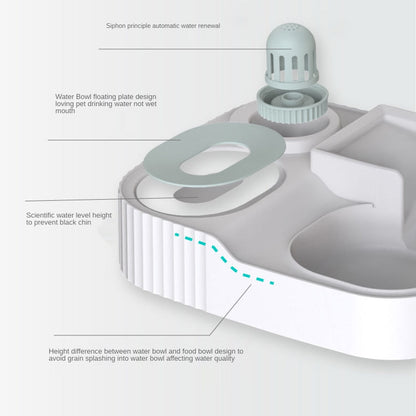 Siphon principle automatic water renewal

Water Bowl floating plate design loving pet drinking water not wet mouth

Scientific water level height to prevent black chin

Height difference between water bowl and food bowl design to avoid grain splashing into water bowl affecting water quality