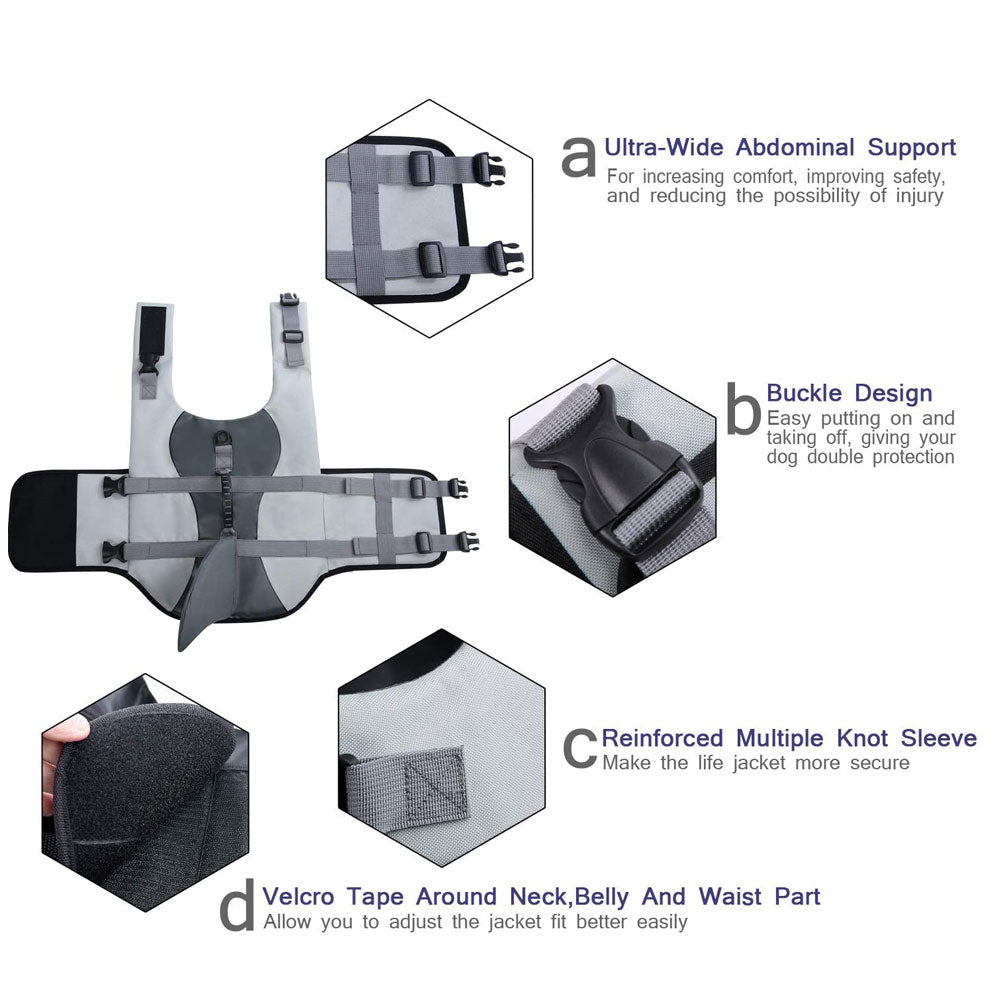 a Ultra-Wide Abdominal Support
For increasing comfort, improving safety, and reducing the possibility of injury

b Buckle Design
Easy putting on and taking off, giving your dog double protection

c Reinforced Multiple Knot Sleeve
Make the life jacket more secure

d Velcro Tape Around Neck,Belly And Waist Part
Allow you to adjust the jacket fit better easily