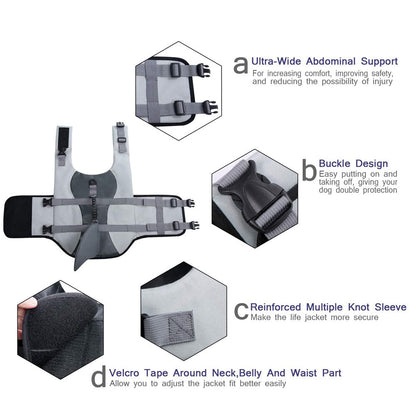 a Ultra-Wide Abdominal Support
For increasing comfort, improving safety, and reducing the possibility of injury

b Buckle Design
Easy putting on and taking off, giving your dog double protection

c Reinforced Multiple Knot Sleeve
Make the life jacket more secure

d Velcro Tape Around Neck,Belly And Waist Part
Allow you to adjust the jacket fit better easily