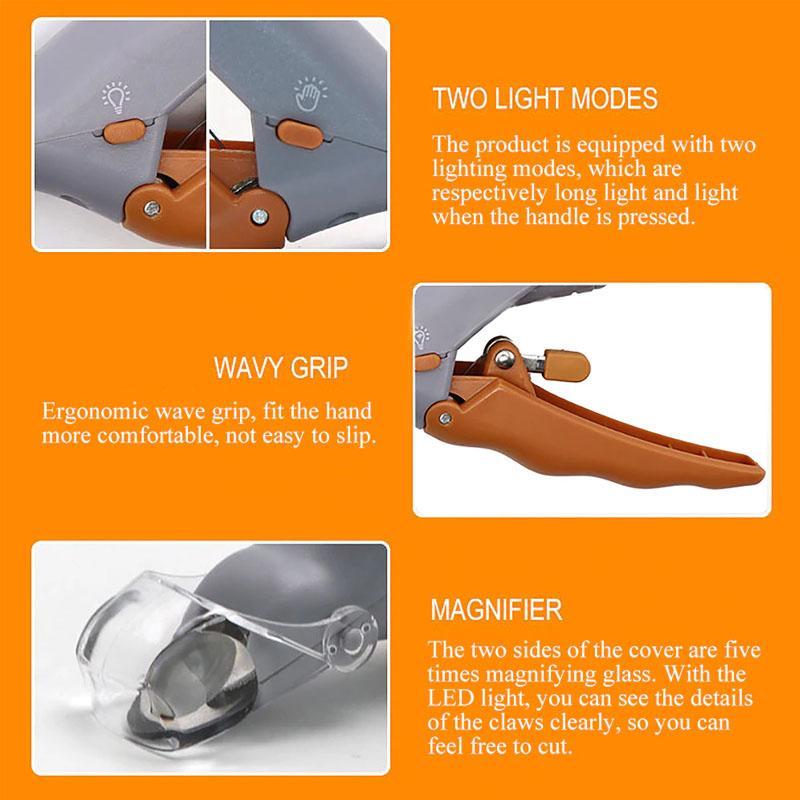 TWO LIGHT MODES

The product is equipped with two lighting modes, which are respectively long light and light when the handle is pressed.

WAVY GRIP

Ergonomic wave grip, fit the hand more comfortable, not easy to slip.

MAGNIFIER

The two sides of the cover are five times magnifying glass. With the LED light, you can see the details of the claws clearly, so you can feel free to cut.